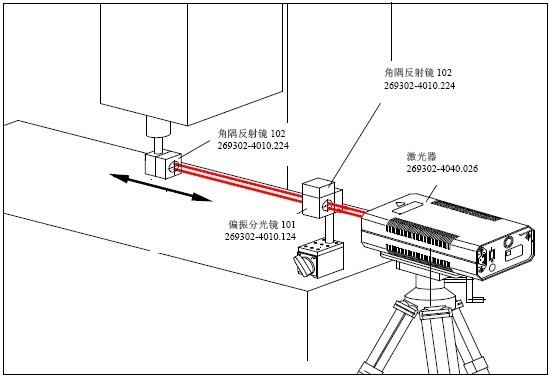 角隅反射镜 102
269302-4010.224

角隅反射镜 102
269302-4010.224

激光器
269302-4040.026

偏振分光镜 101
269302-4010.124