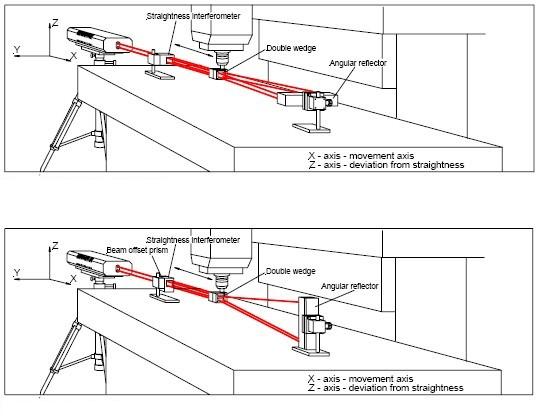 Z
Y
X
Straightness interferometer
Double wedge
Angular reflector
X - axis - movement axis
Z - axis - deviation from straightness

Z
Y
X
Beam offset prism
Straightness interferometer
Double wedge
Angular reflector
X - axis - movement axis
Z - axis - deviation from straightness